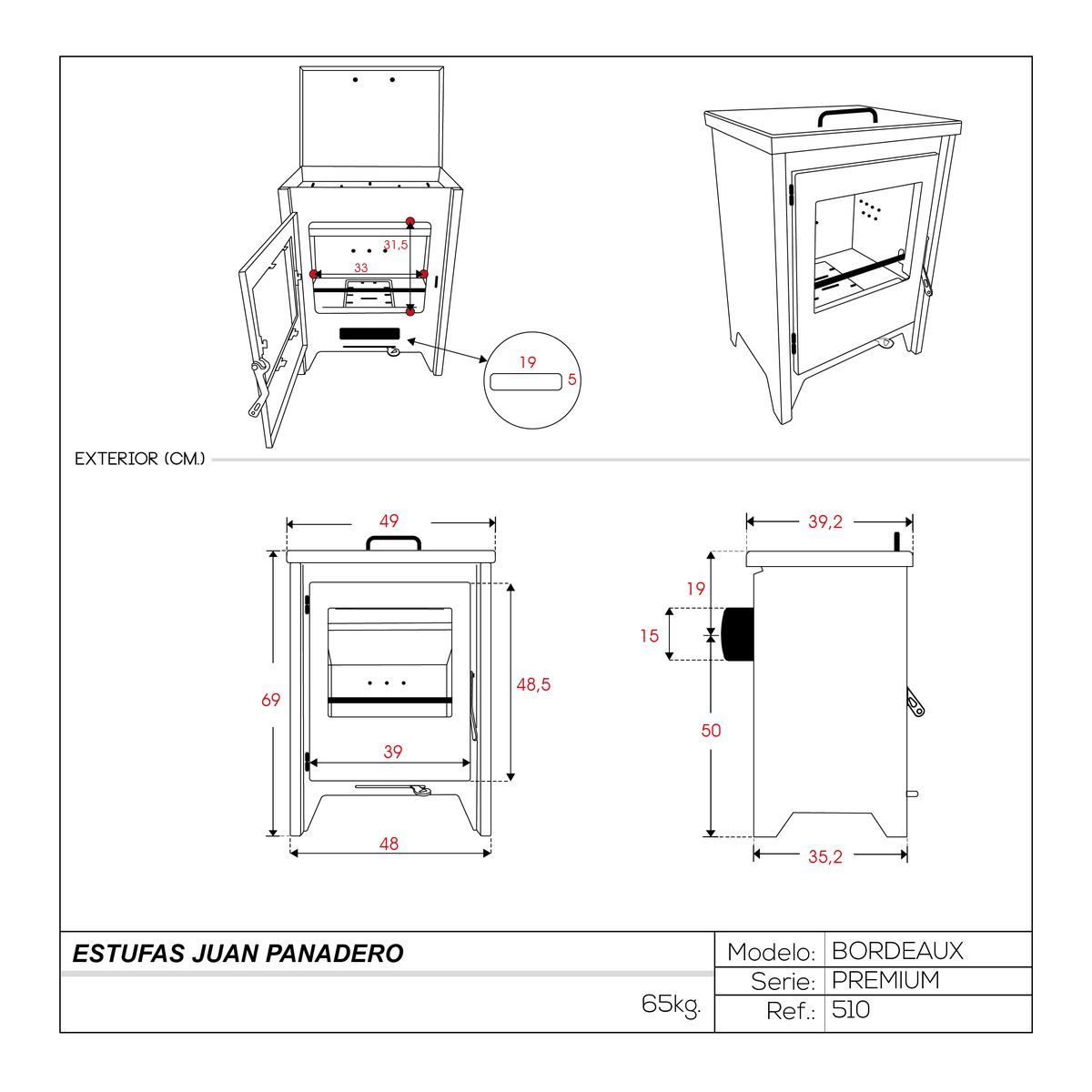 31,5

33

19

5

EXTERIOR (CM.)

49

69

48,5

39

48

39,2

19

15

50

35,2

ESTUFAS JUAN PANADERO

65kg.

| Modelo: | BORDEAUX |
|---|---|
| Serie: | PREMIUM |
| Ref.: | 510 |